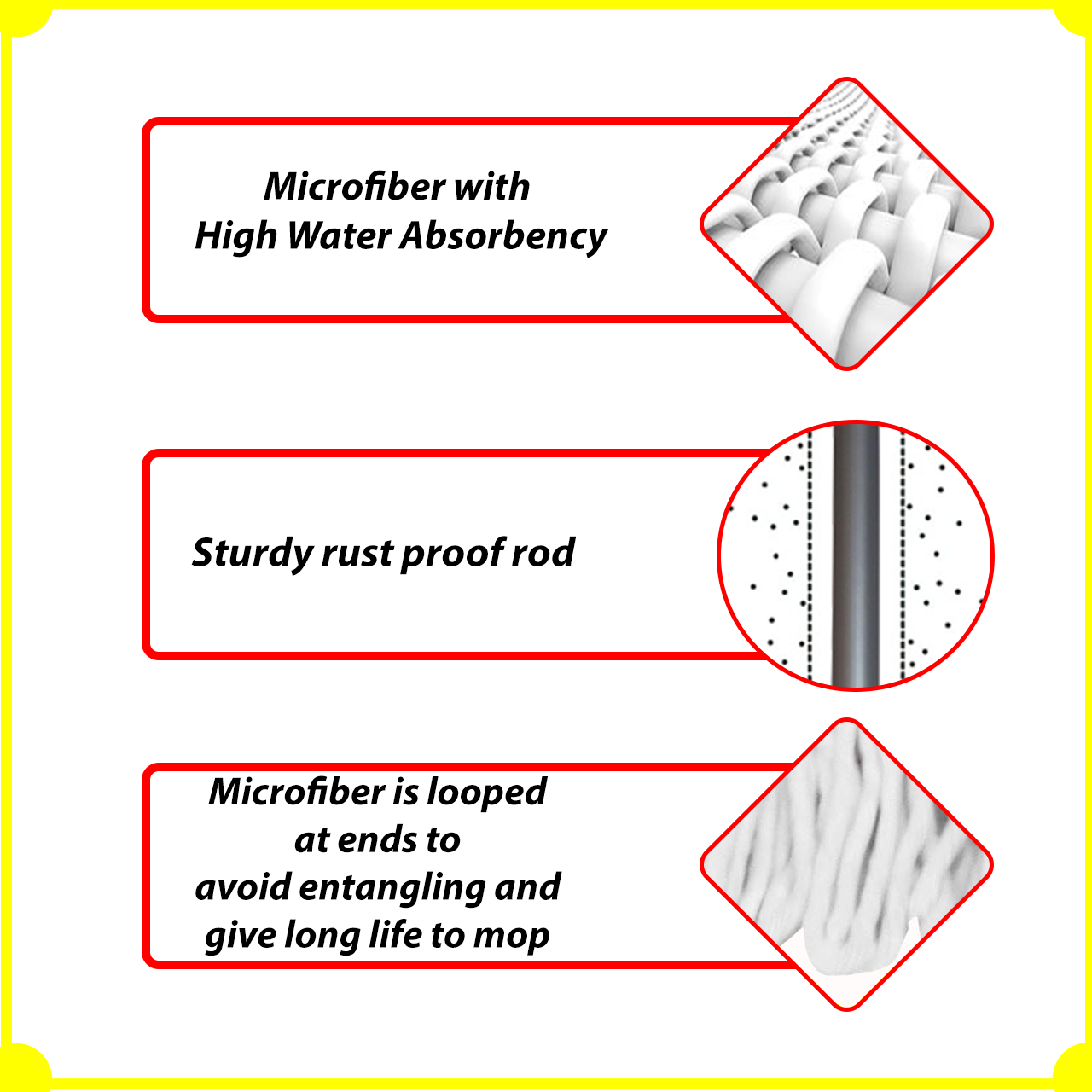 Microfiber with
High Water Absorbency

Sturdy rust proof rod

Microfiber is looped
at ends to
avoid entangling and
give long life to mop